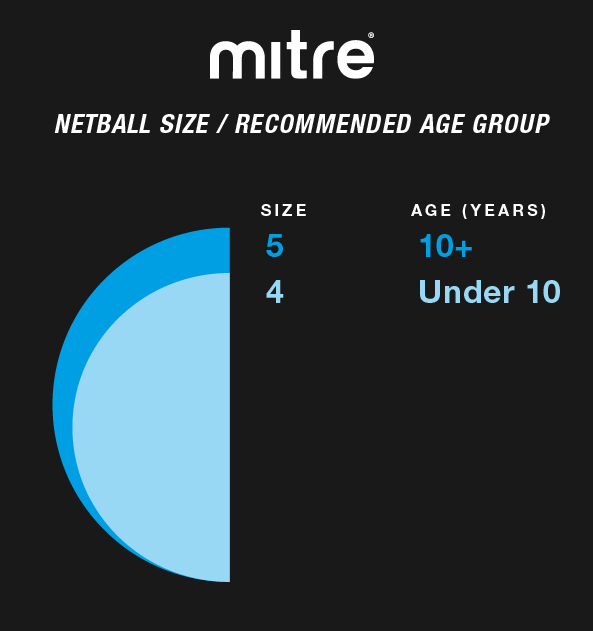 mitre®

NETBALL SIZE / RECOMMENDED AGE GROUP

| SIZE | AGE (YEARS) |
|---|---|
| 5 | 10+ |
| 4 | Under 10 |